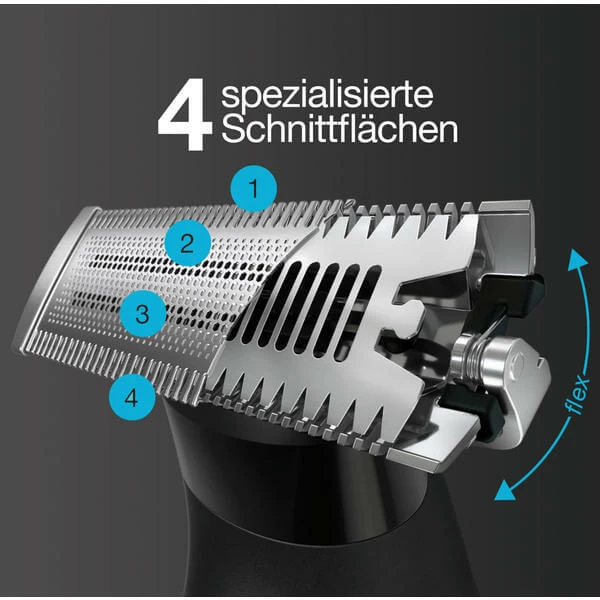 4 spezialisierte Schnittflächen

1

2

3

4

flex